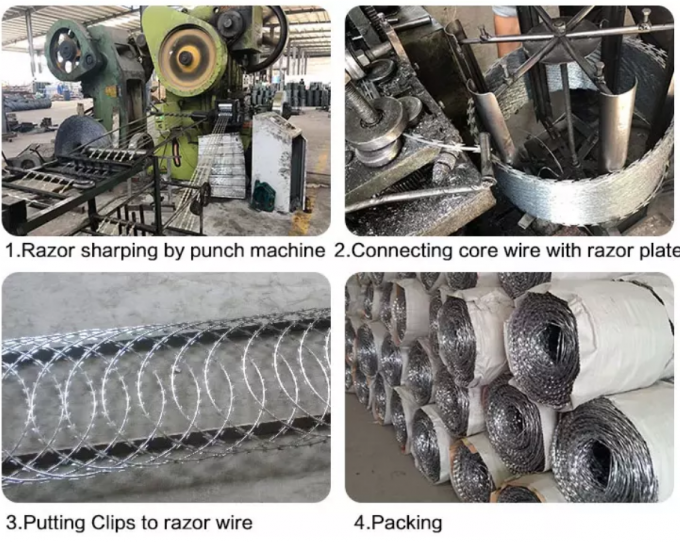 1.Razor sharping by punch machine

2.Connecting core wire with razor plate

3.Putting Clips to razor wire

4.Packing